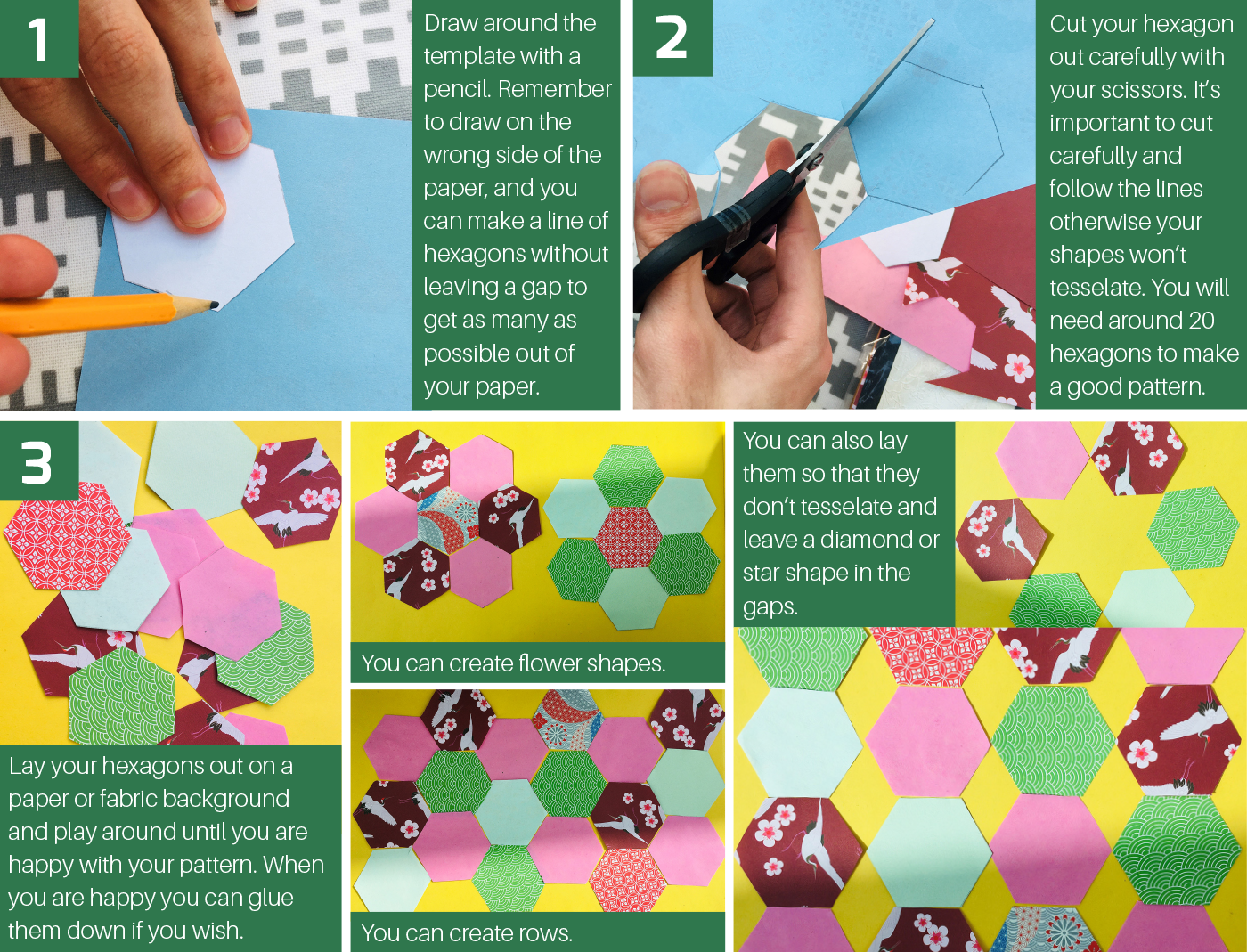 1

Draw around the template with a pencil. Remember to draw on the wrong side of the paper, and you can make a line of hexagons without leaving a gap to get as many as possible out of your paper.

2

Cut your hexagon out carefully with your scissors. It's important to cut carefully and follow the lines otherwise your shapes won't tesselate. You will need around 20 hexagons to make a good pattern.

3

Lay your hexagons out on a paper or fabric background and play around until you are happy with your pattern. When you are happy you can glue them down if you wish.

You can create flower shapes.

You can create rows.

You can also lay them so that they don't tesselate and leave a diamond or star shape in the gaps.