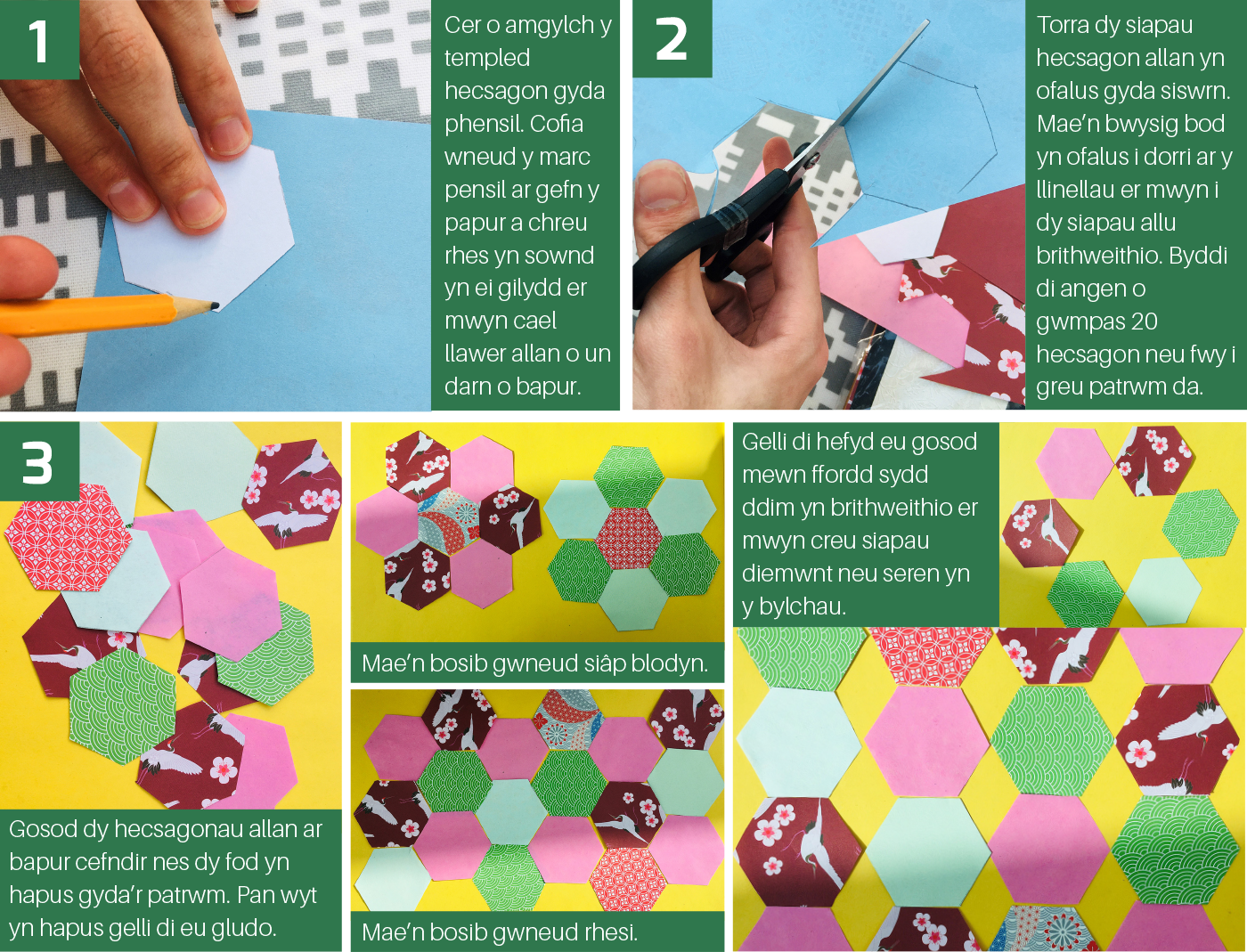 1

Cer o amgylch y templed hecsagon gyda phensil. Cofia wneud y marc pensil ar gefn y papur a chreu rhes yn sownd yn ei gilydd er mwyn cael llawer allan o un darn o bapur.

2

Torra dy siapau hecsagon allan yn ofalus gyda siswrn. Mae'n bwysig bod yn ofalus i dorri ar y llinellau er mwyn i dy siapau allu brithweithio. Byddi di angen o gwmpas 20 hecsagon neu fwy i greu patrwm da.

3

Gosod dy hecsagonau allan ar bapur cefndir nes dy fod yn hapus gyda'r patrwm. Pan wyt yn hapus gelli di eu gludo.

Mae'n bosib gwneud siâp blodyn.

Mae'n bosib gwneud rhesi.

Gelli di hefyd eu gosod mewn ffordd sydd ddim yn brithweithio er mwyn creu siapau diemwnt neu seren yn y bylchau.